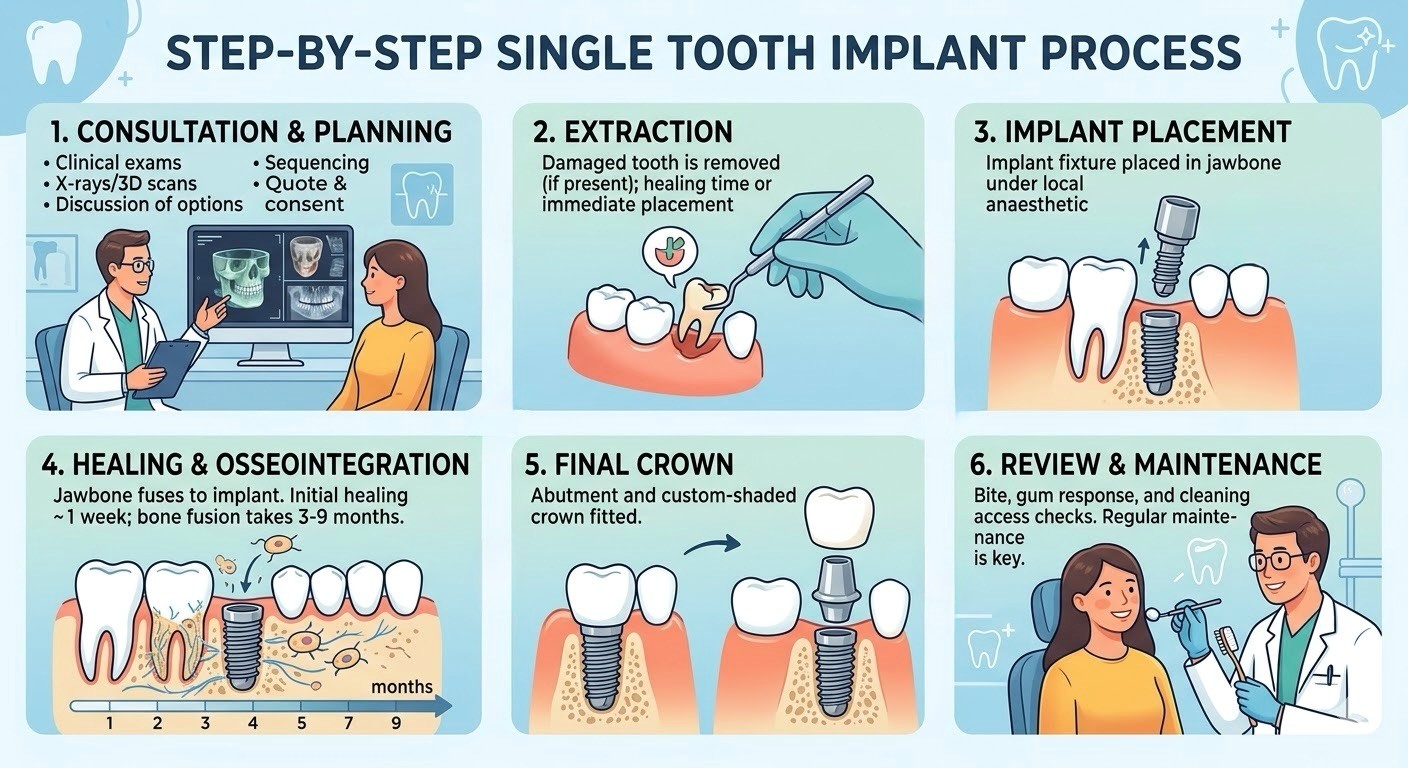 STEP-BY-STEP SINGLE TOOTH IMPLANT PROCESS

1. CONSULTATION & PLANNING

• Clinical exams
• X-rays/3D scans
• Discussion of options
• Sequencing
• Quote & consent

2. EXTRACTION

Damaged tooth is removed (if present); healing time or immediate placement

3. IMPLANT PLACEMENT

Implant fixture placed in jawbone under local anaesthetic

4. HEALING & OSSEOINTEGRATION

Jawbone fuses to implant. Initial healing ~1 week; bone fusion takes 3-9 months.

months

1 2 3 4 5 7 9

5. FINAL CROWN

Abutment and custom-shaded crown fitted.

6. REVIEW & MAINTENANCE

Bite, gum response, and cleaning access checks. Regular maintenance is key.